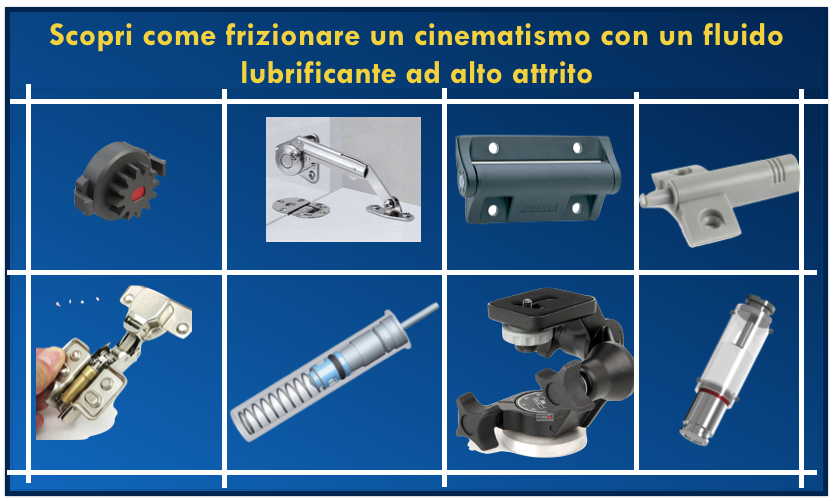 Scopri come frizionare un cinematismo con un fluido lubrificante ad alto attrito