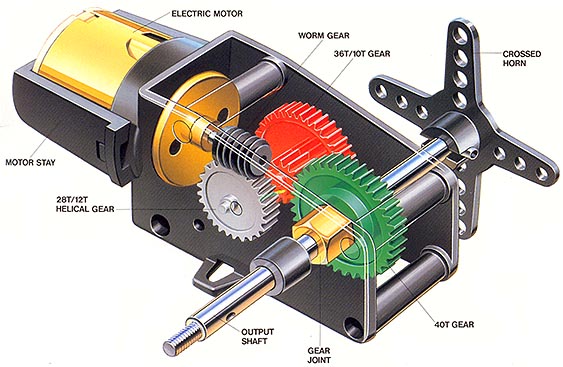 ELECTRIC MOTOR
WORM GEAR
36T/10T GEAR
CROSSED HORN
MOTOR STAY
28T/12T HELICAL GEAR
OUTPUT SHAFT
GEAR JOINT
40T GEAR